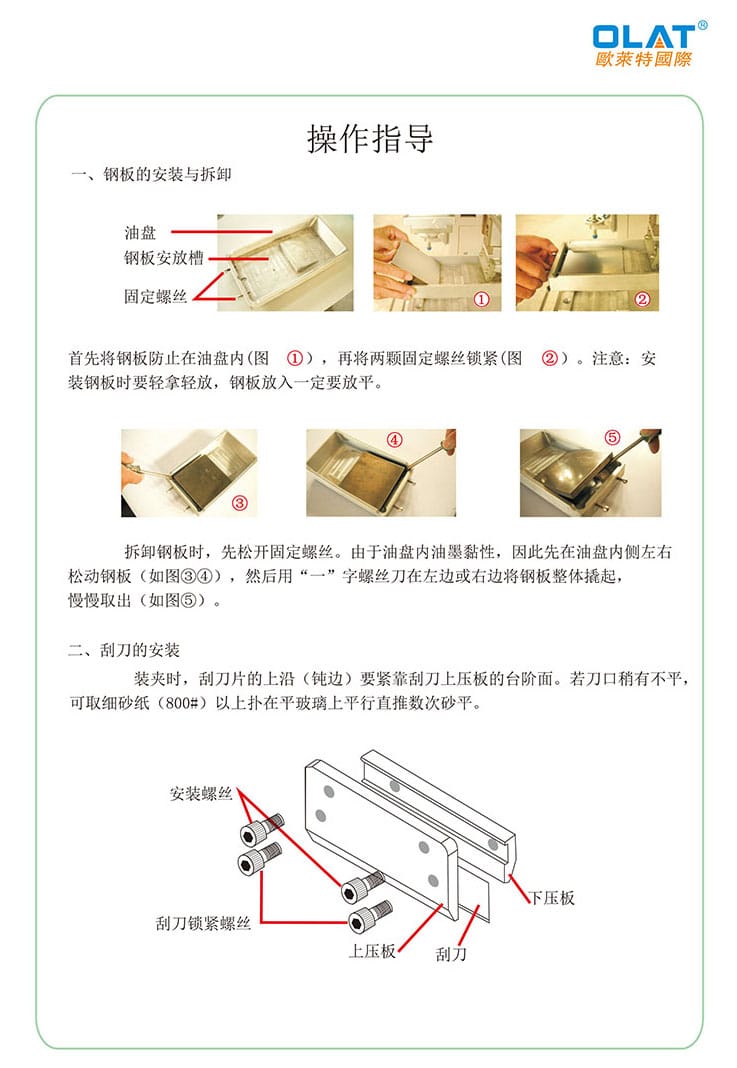 OLAT®
歐萊特國際

操作指导

一、钢板的安装与拆卸

油盘
钢板安放槽
固定螺丝

①
②

首先将钢板防止在油盘内(图 ①)，再将两颗固定螺丝锁紧(图 ②)。注意：安装钢板时要轻拿轻放，钢板放入一定要放平。

③
④
⑤

拆卸钢板时，先松开固定螺丝。由于油盘内油墨黏性，因此先在油盘内侧左右松动钢板（如图③④），然后用“一”字螺丝刀在左边或右边将钢板整体撬起，慢慢取出（如图⑤）。

二、刮刀的安装

装夹时，刮刀片的上沿（钝边）要紧靠刮刀上压板的台阶面。若刀口稍有不平，可取细砂纸（800#）以上扑在平玻璃上平行直推数次砂平。

安装螺丝
刮刀锁紧螺丝
上压板
刮刀
下压板